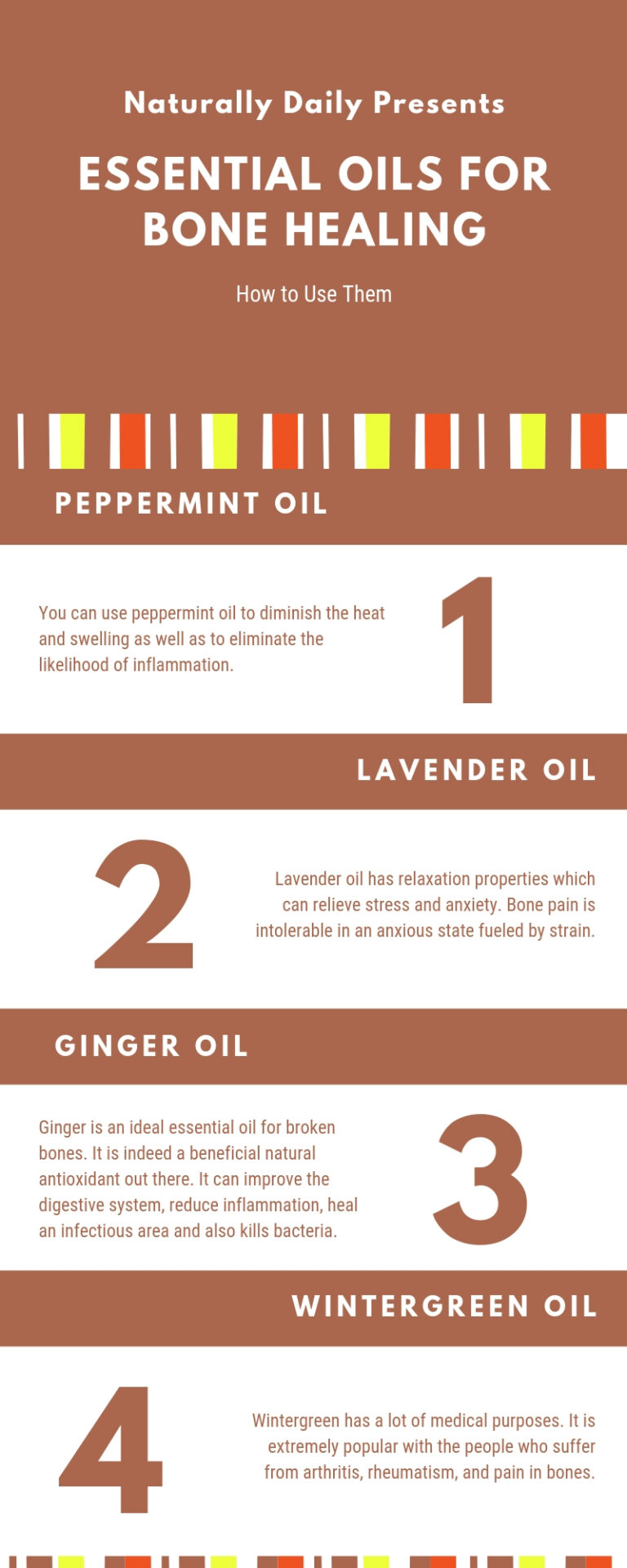 Naturally Daily Presents

ESSENTIAL OILS FOR BONE HEALING

How to Use Them

PEPPERMINT OIL

You can use peppermint oil to diminish the heat and swelling as well as to eliminate the likelihood of inflammation.

1

LAVENDER OIL

2

Lavender oil has relaxation properties which can relieve stress and anxiety. Bone pain is intolerable in an anxious state fueled by strain.

GINGER OIL

Ginger is an ideal essential oil for broken bones. It is indeed a beneficial natural antioxidant out there. It can improve the digestive system, reduce inflammation, heal an infectious area and also kills bacteria.

3

WINTERGREEN OIL

4

Wintergreen has a lot of medical purposes. It is extremely popular with the people who suffer from arthritis, rheumatism, and pain in bones.