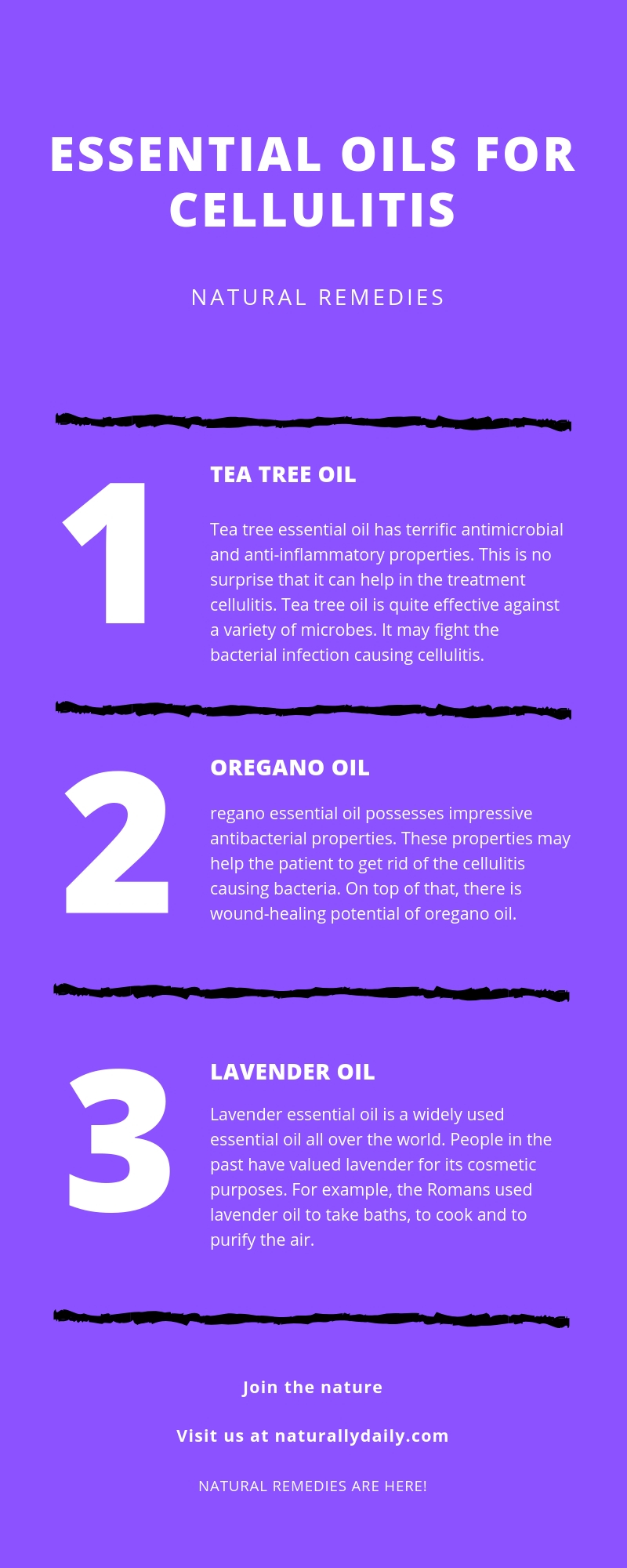 ESSENTIAL OILS FOR CELLULITIS

NATURAL REMEDIES

1

TEA TREE OIL

Tea tree essential oil has terrific antimicrobial and anti-inflammatory properties. This is no surprise that it can help in the treatment cellulitis. Tea tree oil is quite effective against a variety of microbes. It may fight the bacterial infection causing cellulitis.

2

OREGANO OIL

regano essential oil possesses impressive antibacterial properties. These properties may help the patient to get rid of the cellulitis causing bacteria. On top of that, there is wound-healing potential of oregano oil.

3

LAVENDER OIL

Lavender essential oil is a widely used essential oil all over the world. People in the past have valued lavender for its cosmetic purposes. For example, the Romans used lavender oil to take baths, to cook and to purify the air.

Join the nature

Visit us at naturallydaily.com

NATURAL REMEDIES ARE HERE!