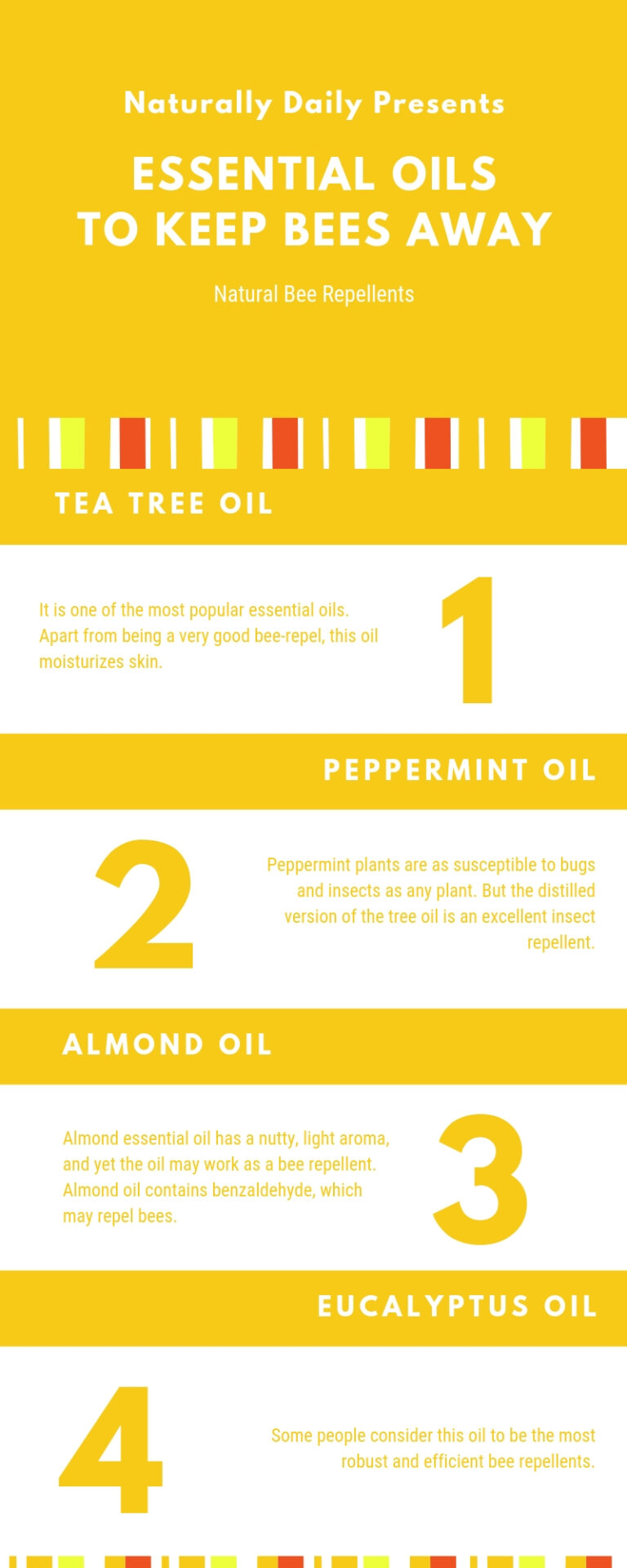 Naturally Daily Presents

ESSENTIAL OILS TO KEEP BEES AWAY

Natural Bee Repellents

TEA TREE OIL

It is one of the most popular essential oils. Apart from being a very good bee-repel, this oil moisturizes skin.

1

PEPPERMINT OIL

2

Peppermint plants are as susceptible to bugs and insects as any plant. But the distilled version of the tree oil is an excellent insect repellent.

ALMOND OIL

Almond essential oil has a nutty, light aroma, and yet the oil may work as a bee repellent. Almond oil contains benzaldehyde, which may repel bees.

3

EUCALYPTUS OIL

4

Some people consider this oil to be the most robust and efficient bee repellents.