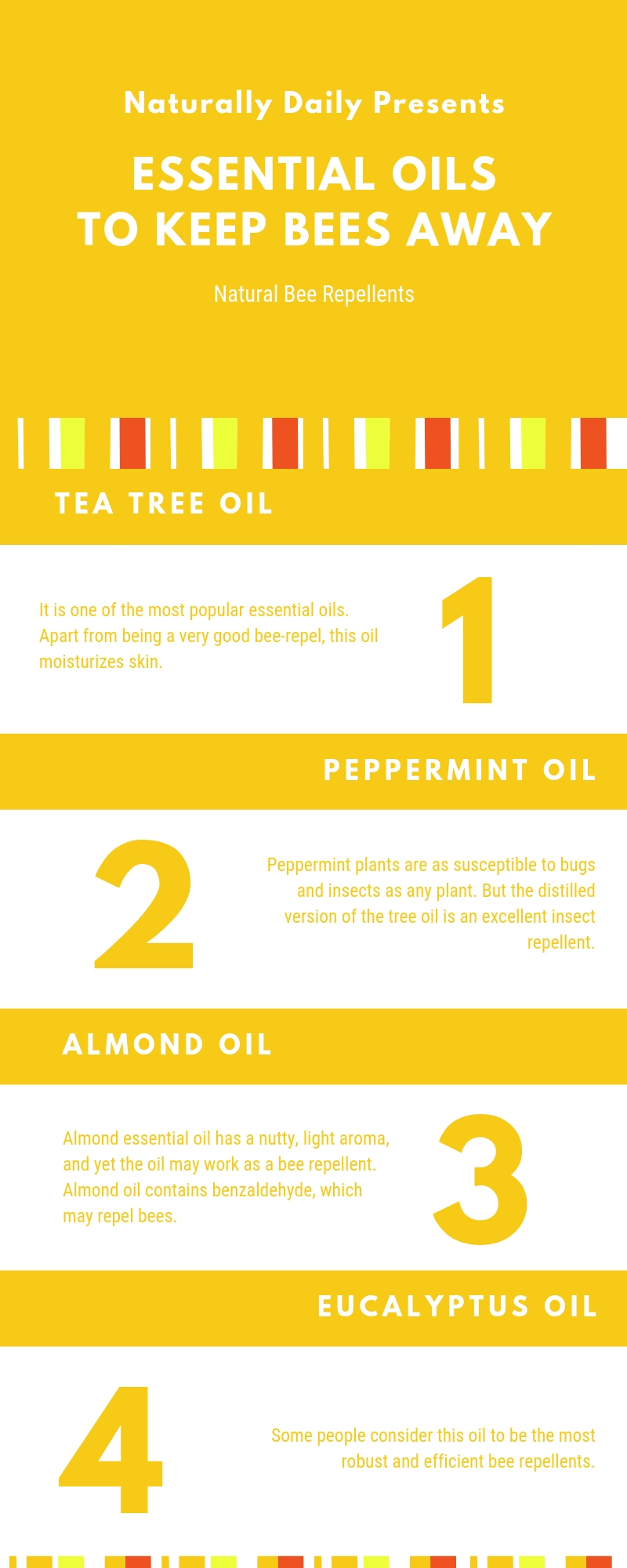 Naturally Daily Presents

ESSENTIAL OILS TO KEEP BEES AWAY

Natural Bee Repellents

TEA TREE OIL

It is one of the most popular essential oils. Apart from being a very good bee-repel, this oil moisturizes skin.

1

PEPPERMINT OIL

2

Peppermint plants are as susceptible to bugs and insects as any plant. But the distilled version of the tree oil is an excellent insect repellent.

ALMOND OIL

Almond essential oil has a nutty, light aroma, and yet the oil may work as a bee repellent. Almond oil contains benzaldehyde, which may repel bees.

3

EUCALYPTUS OIL

4

Some people consider this oil to be the most robust and efficient bee repellents.