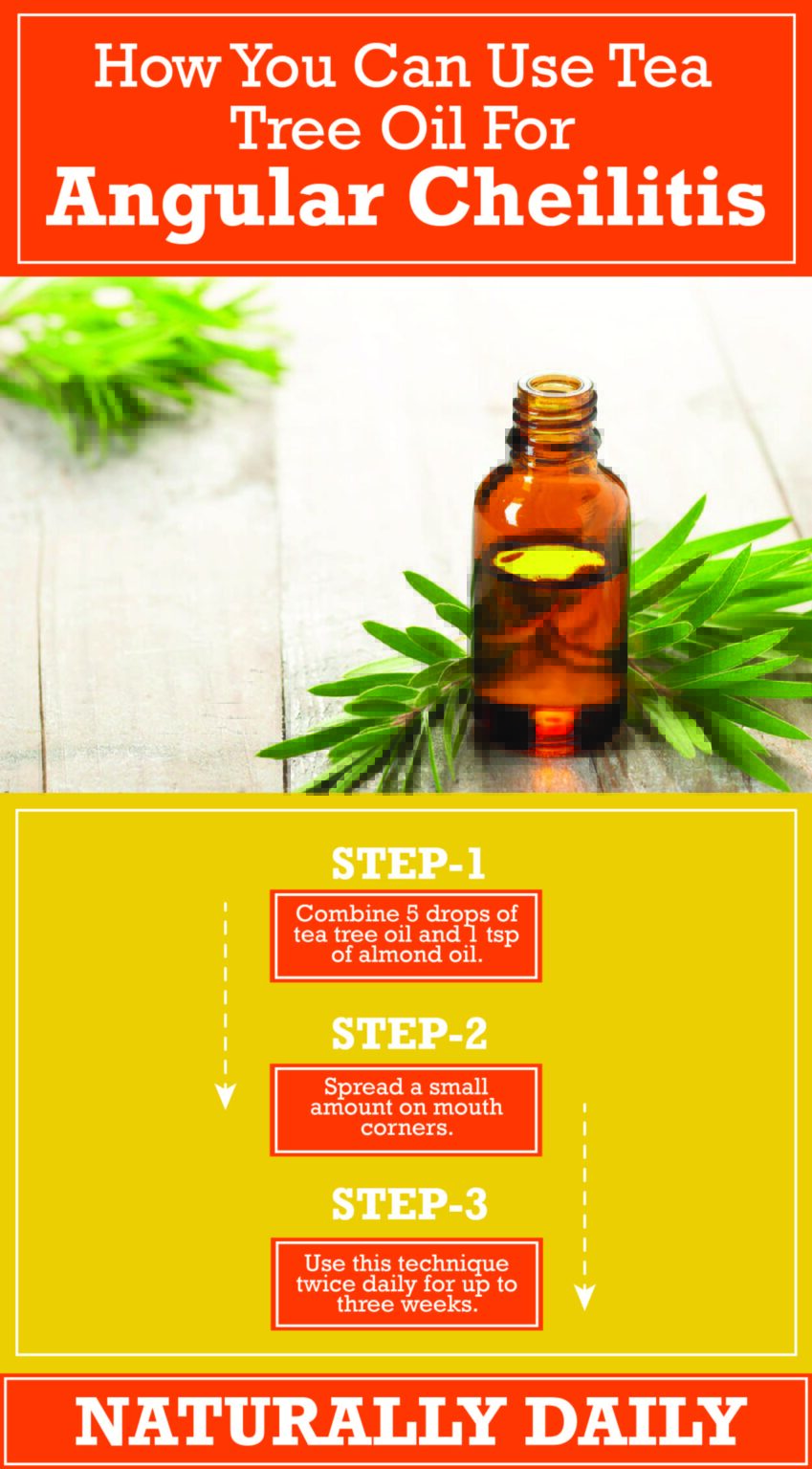 How You Can Use Tea Tree Oil For
Angular Cheilitis

STEP-1

Combine 5 drops of tea tree oil and 1 tsp of almond oil.

STEP-2

Spread a small amount on mouth corners.

STEP-3

Use this technique twice daily for up to three weeks.

NATURALLY DAILY