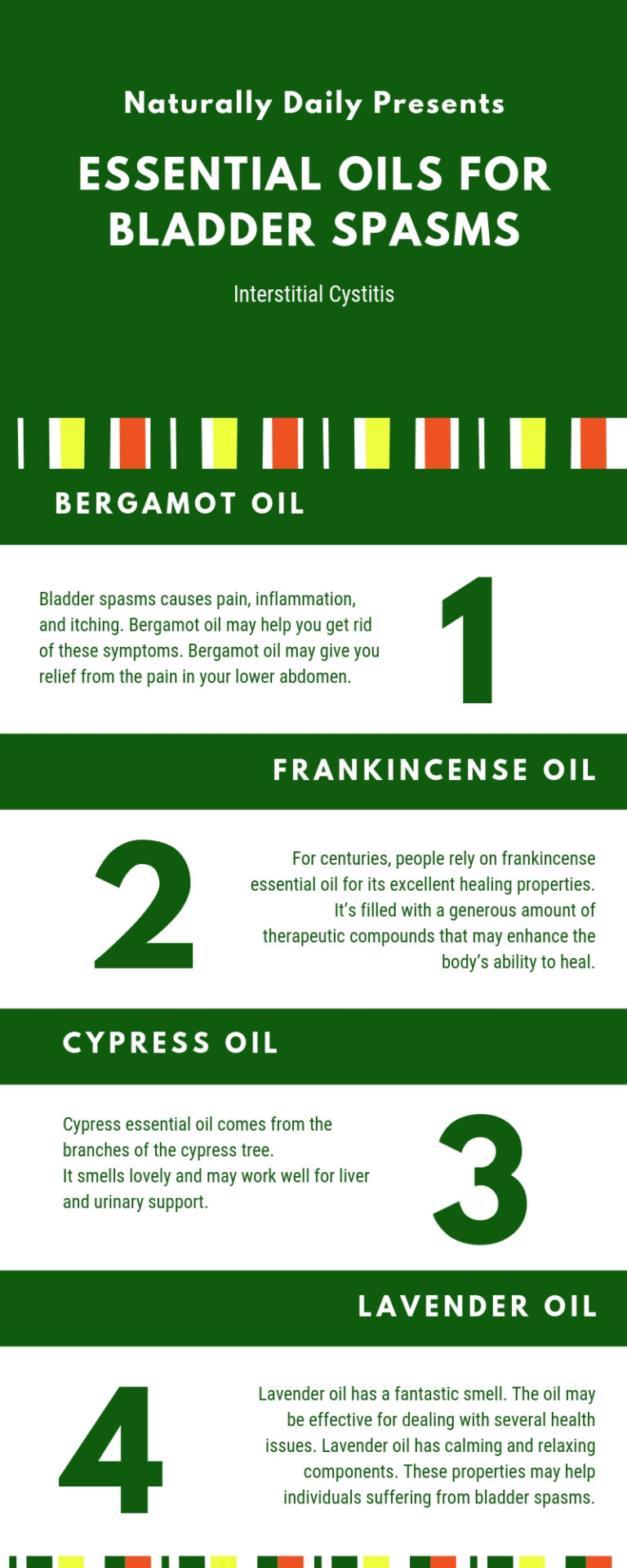 Naturally Daily Presents

ESSENTIAL OILS FOR BLADDER SPASMS

Interstitial Cystitis

BERGAMOT OIL

Bladder spasms causes pain, inflammation, and itching. Bergamot oil may help you get rid of these symptoms. Bergamot oil may give you relief from the pain in your lower abdomen.

1

FRANKINCENSE OIL

2

For centuries, people rely on frankincense essential oil for its excellent healing properties. It's filled with a generous amount of therapeutic compounds that may enhance the body's ability to heal.

CYPRESS OIL

Cypress essential oil comes from the branches of the cypress tree.
It smells lovely and may work well for liver and urinary support.

3

LAVENDER OIL

4

Lavender oil has a fantastic smell. The oil may be effective for dealing with several health issues. Lavender oil has calming and relaxing components. These properties may help individuals suffering from bladder spasms.